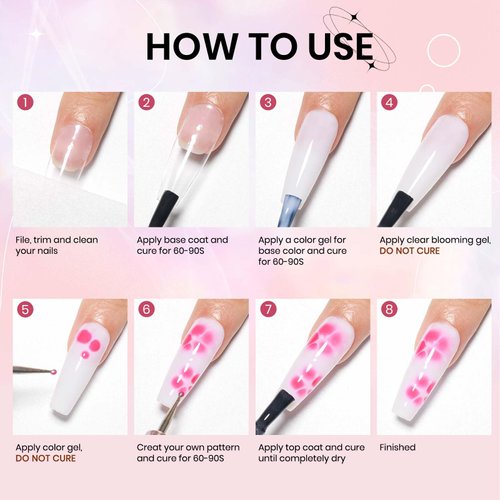 HOW TO USE

1

File, trim and clean your nails

2

Apply base coat and cure for 60-90S

3

Apply a color gel for base color and cure for 60-90S

4

Apply clear blooming gel, DO NOT CURE

5

Apply color gel, DO NOT CURE

6

Creat your own pattern and cure for 60-90S

7

Apply top coat and cure until completely dry

8

Finished