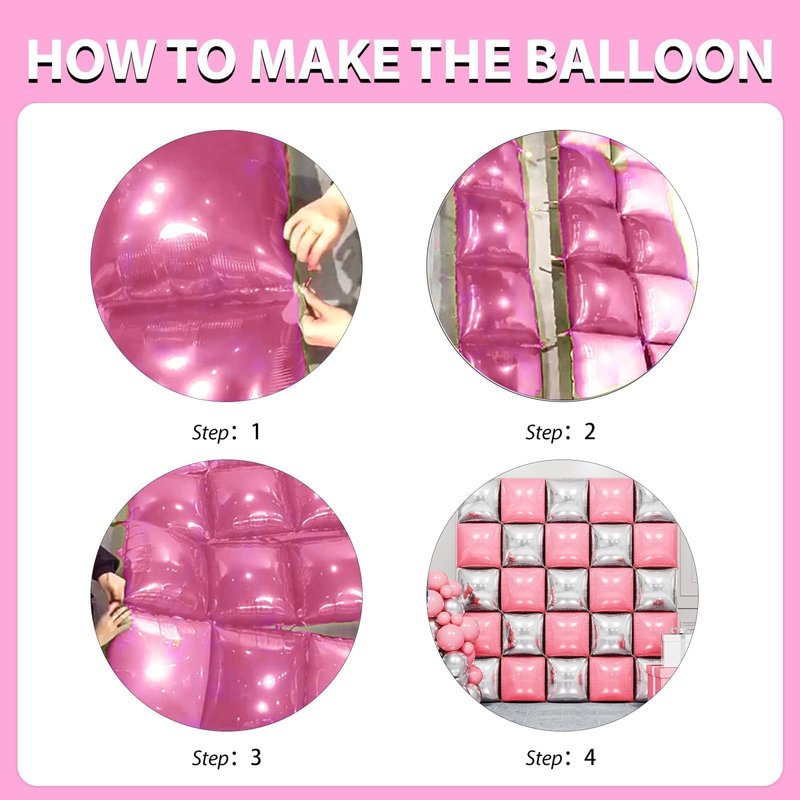 HOW TO MAKE THE BALLOON

Step：1

Step：2

Step：3

Step：4