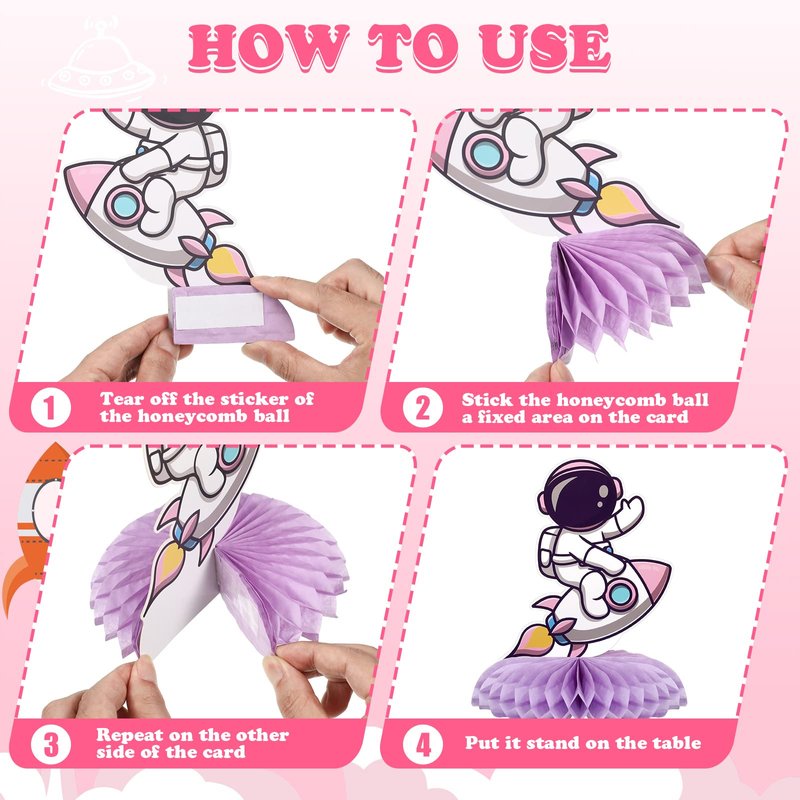 HOW TO USE

1 Tear off the sticker of the honeycomb ball

2 Stick the honeycomb ball a fixed area on the card

3 Repeat on the other side of the card

4 Put it stand on the table