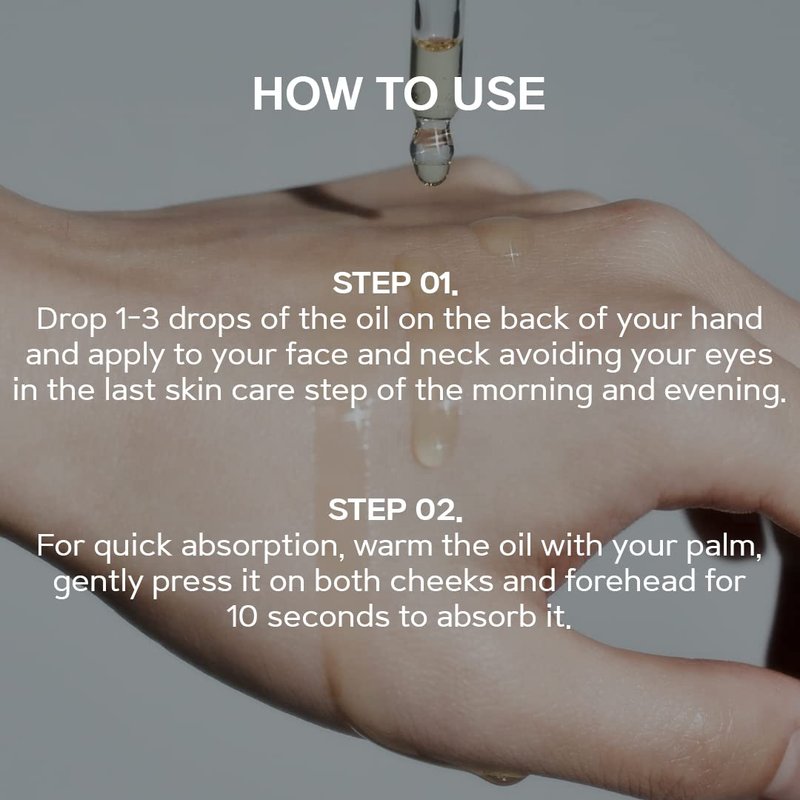 HOW TO USE

STEP 01.
Drop 1-3 drops of the oil on the back of your hand and apply to your face and neck avoiding your eyes in the last skin care step of the morning and evening.

STEP 02.
For quick absorption, warm the oil with your palm, gently press it on both cheeks and forehead for 10 seconds to absorb it.