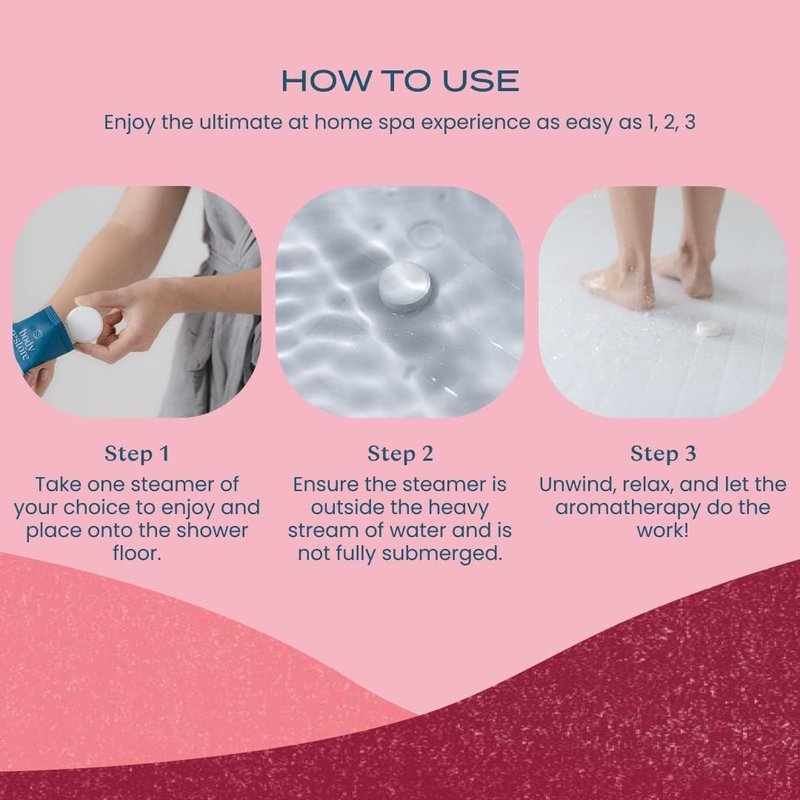 HOW TO USE

Enjoy the ultimate at home spa experience as easy as 1, 2, 3

body restore

Step 1
Take one steamer of your choice to enjoy and place onto the shower floor.

Step 2
Ensure the steamer is outside the heavy stream of water and is not fully submerged.

Step 3
Unwind, relax, and let the aromatherapy do the work!