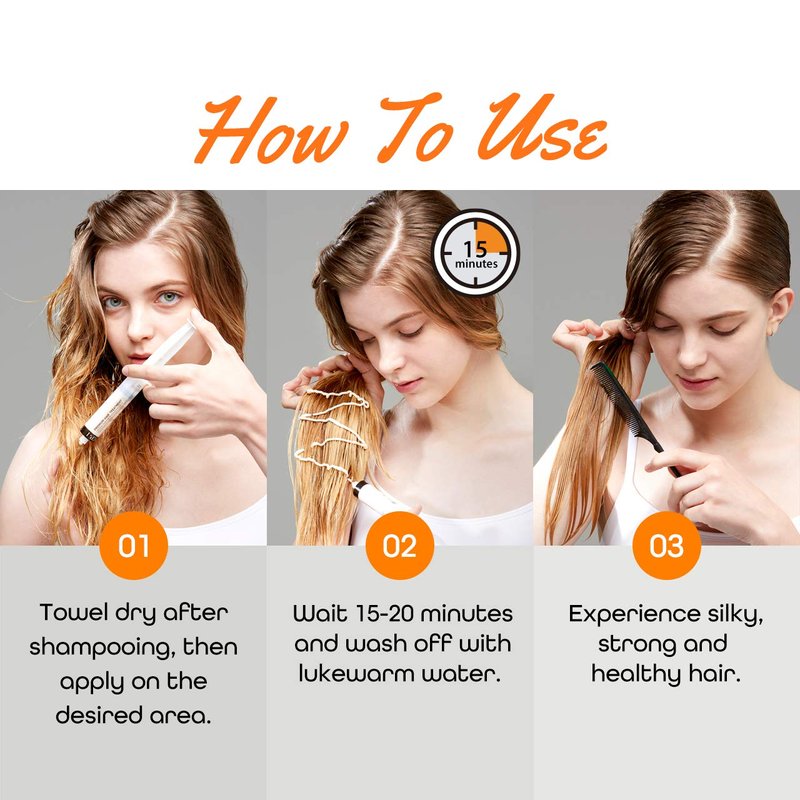 How To Use

15 minutes

01

Towel dry after shampooing, then apply on the desired area.

02

Wait 15-20 minutes and wash off with lukewarm water.

03

Experience silky, strong and healthy hair.