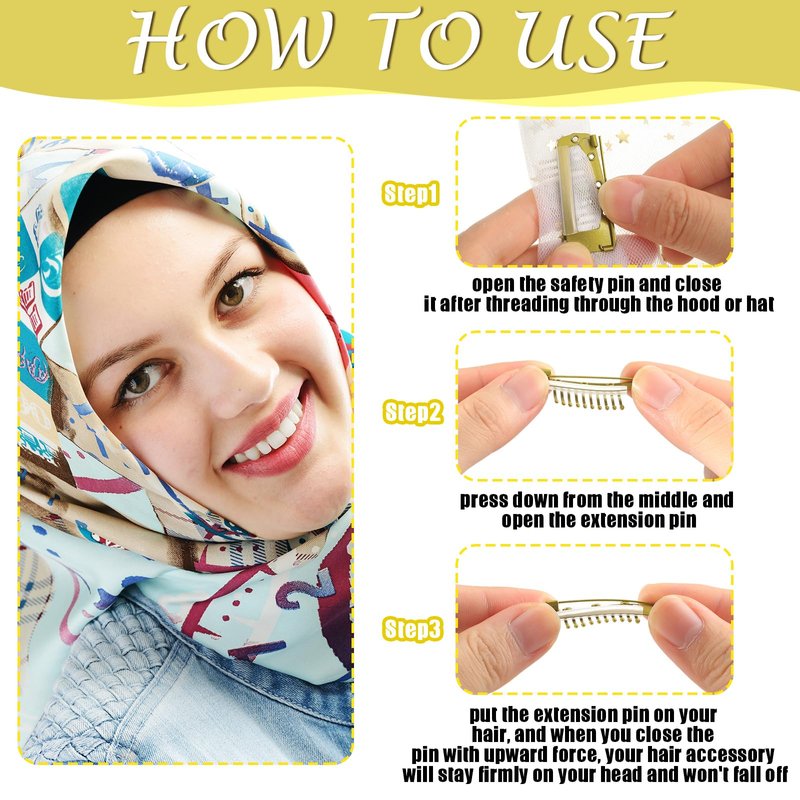 HOW TO USE

Step1

open the safety pin and close it after threading through the hood or hat

Step2

press down from the middle and open the extension pin

Step3

put the extension pin on your hair, and when you close the pin with upward force, your hair accessory will stay firmly on your head and won't fall off