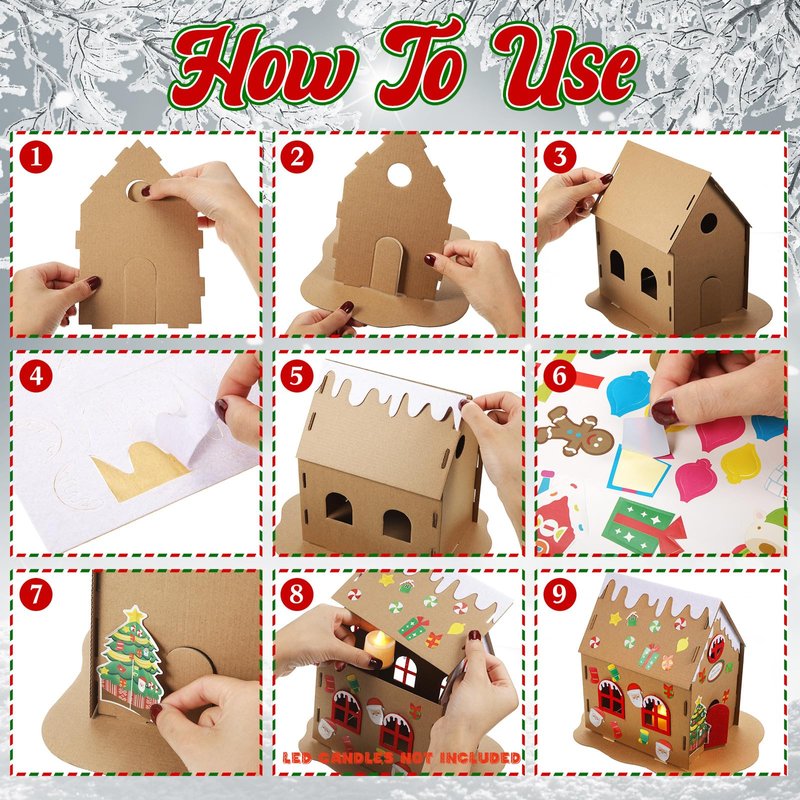 How To Use

1

2

3

4

5

6

7

8

LED CANDLES NOT INCLUDED

9