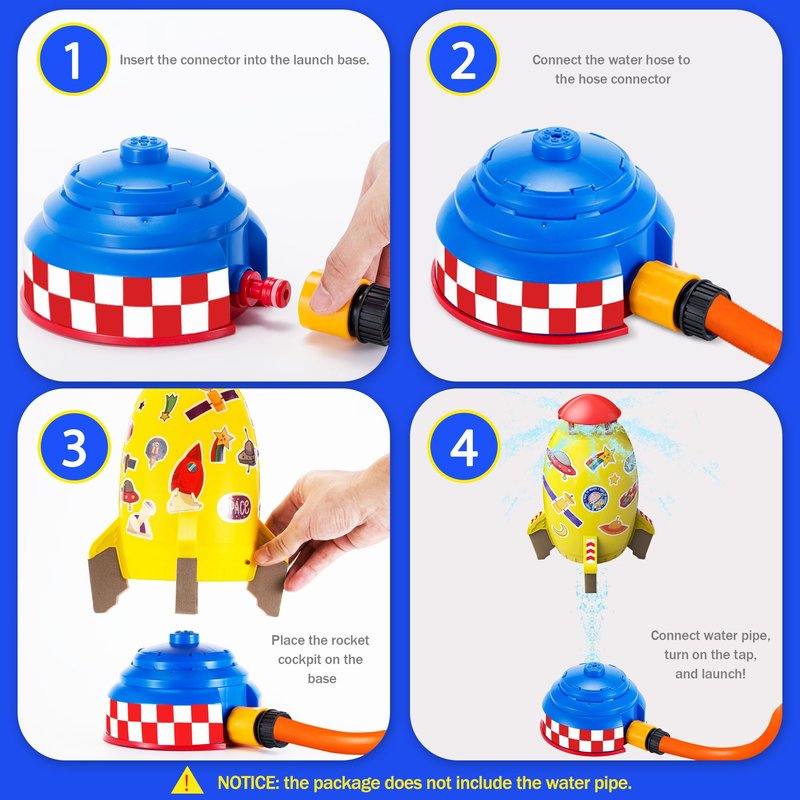 1 Insert the connector into the launch base.

2 Connect the water hose to the hose connector

3 SPACE

Place the rocket cockpit on the base

4 Connect water pipe, turn on the tap, and launch!

NOTICE: the package does not include the water pipe.