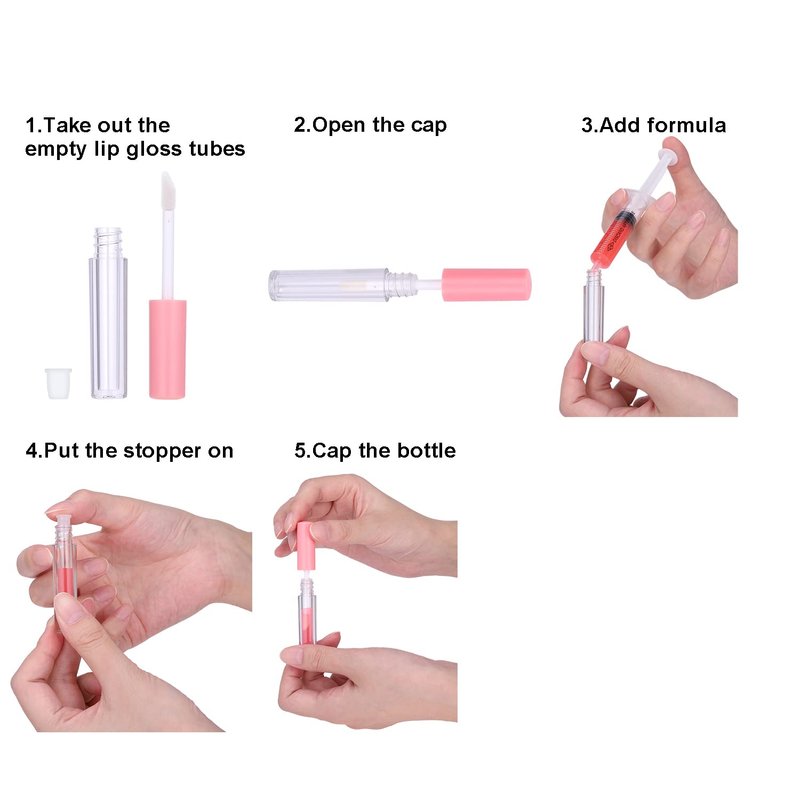 1.Take out the empty lip gloss tubes

2.Open the cap

3.Add formula

4.Put the stopper on

5.Cap the bottle