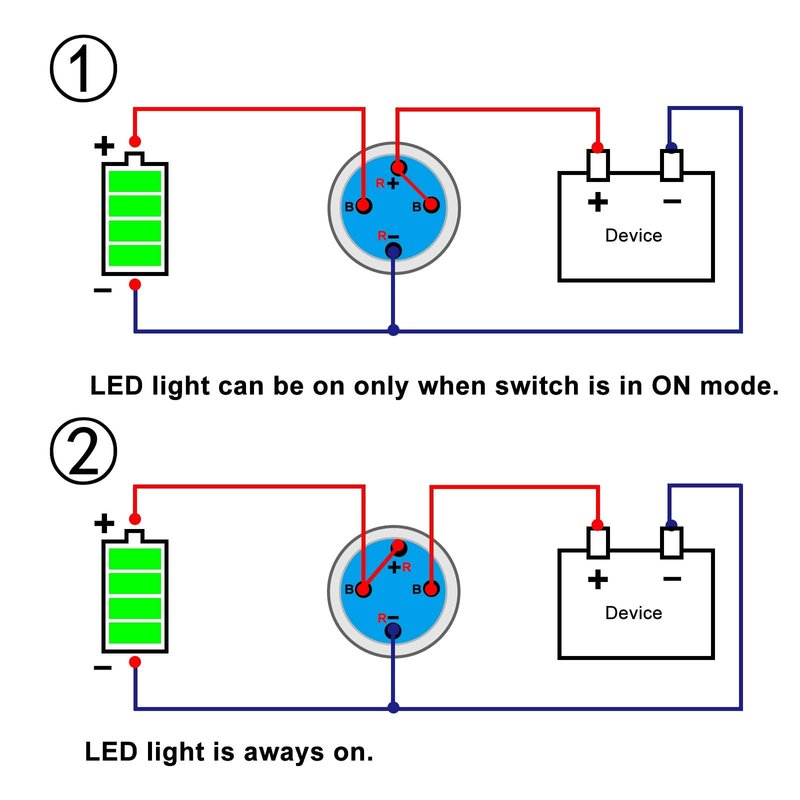 ①

+

−

R+

B

B

R−

+

−

Device

LED light can be on only when switch is in ON mode.

②

+

−

+R

B

B

R−

+

−

Device

LED light is aways on.