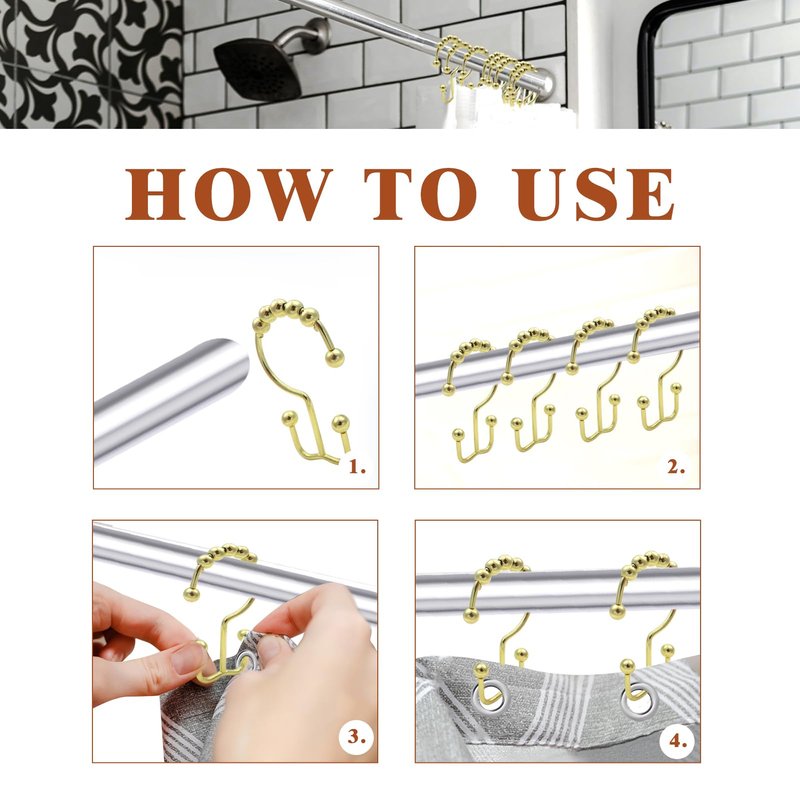 HOW TO USE

1.

2.

3.

4.