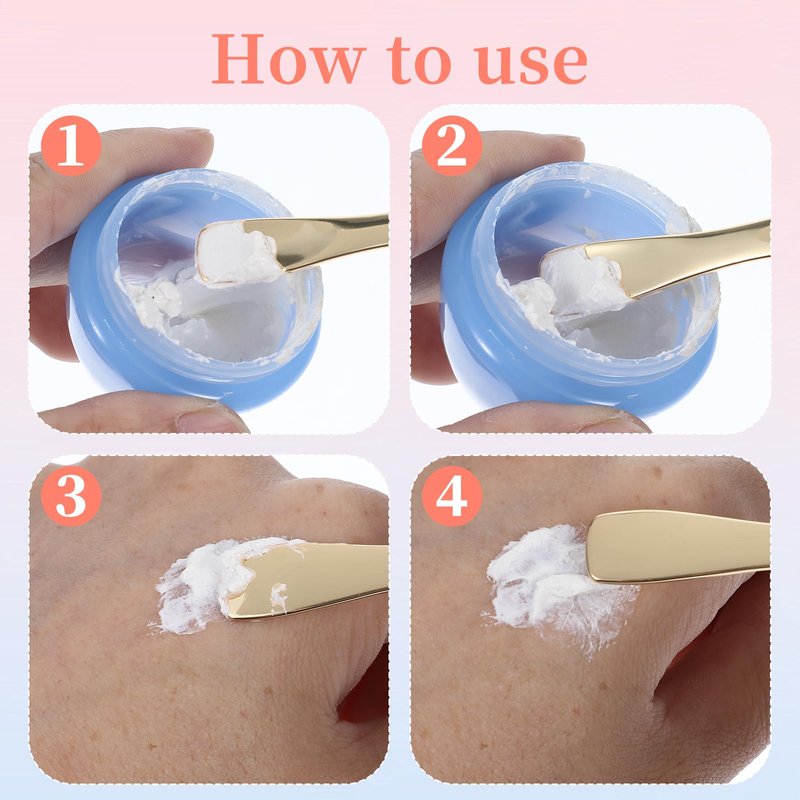 How to use

1

2

3

4