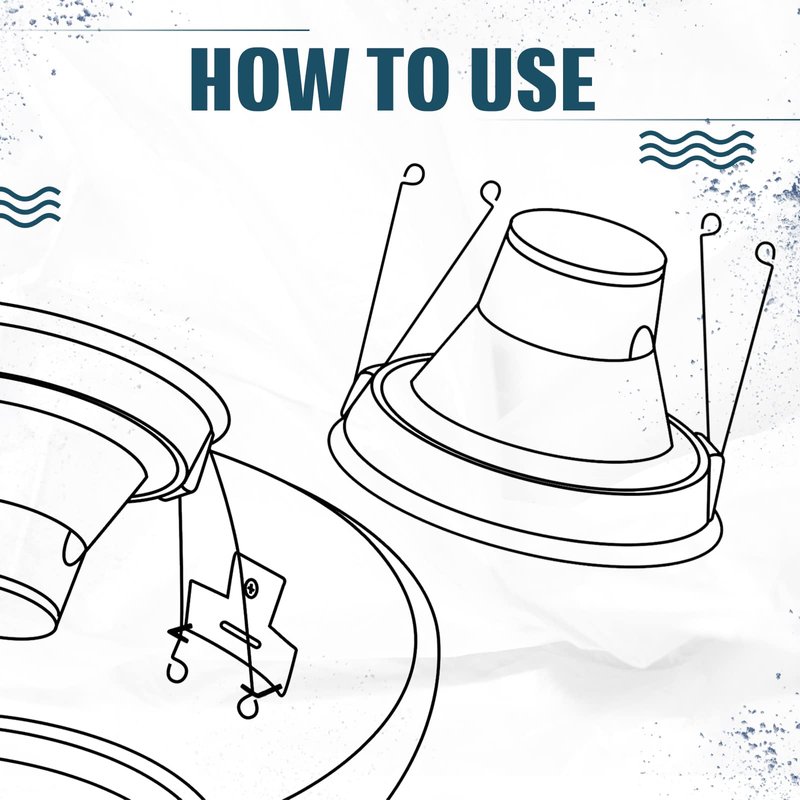 HOW TO USE