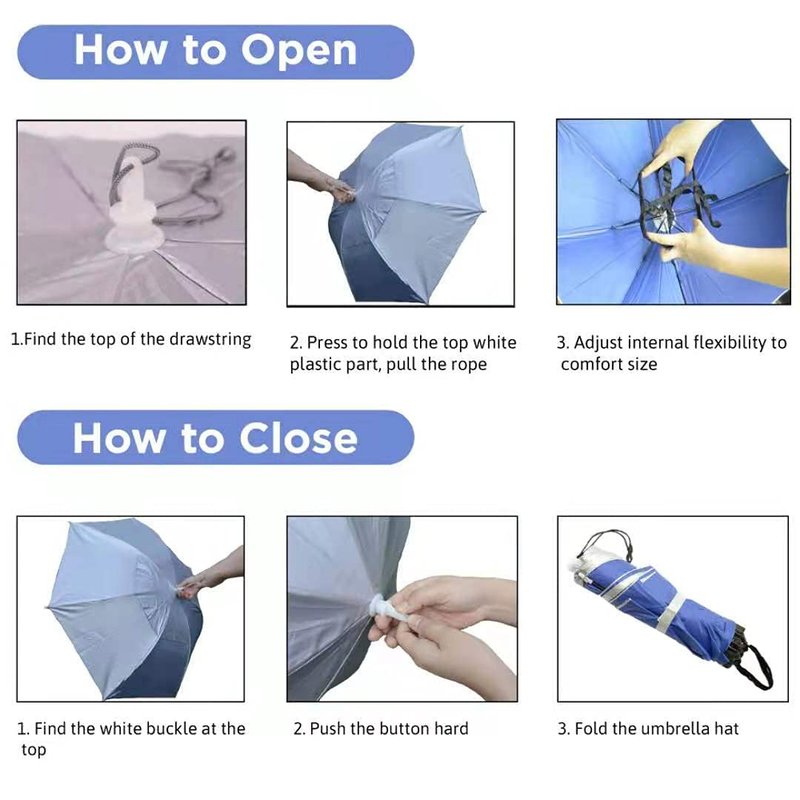 How to Open

1.Find the top of the drawstring

2. Press to hold the top white plastic part, pull the rope

3. Adjust internal flexibility to comfort size

How to Close

1. Find the white buckle at the top

2. Push the button hard

3. Fold the umbrella hat