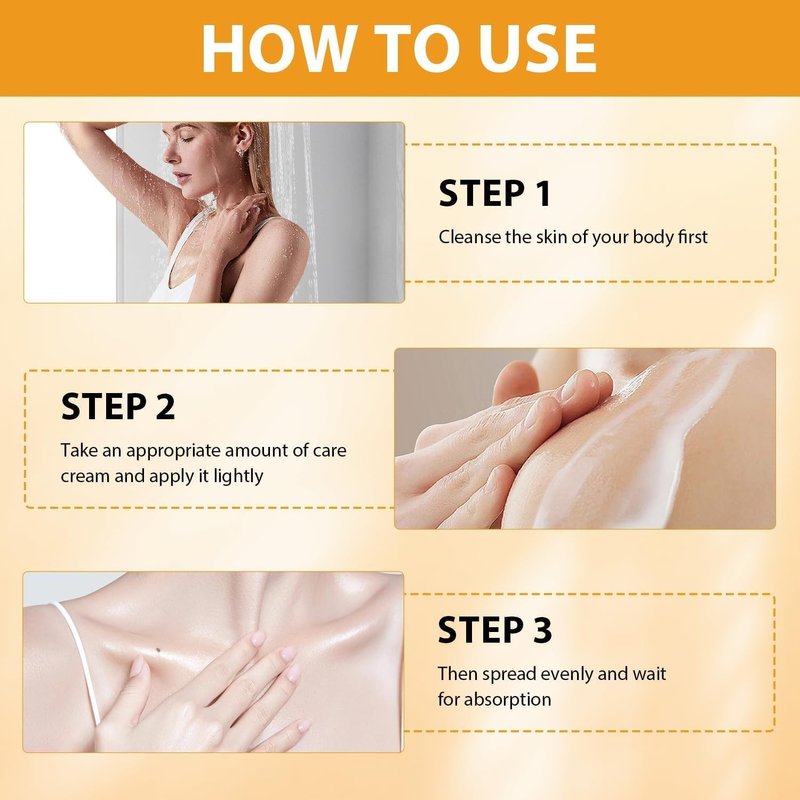 HOW TO USE

STEP 1

Cleanse the skin of your body first

STEP 2

Take an appropriate amount of care cream and apply it lightly

STEP 3

Then spread evenly and wait for absorption