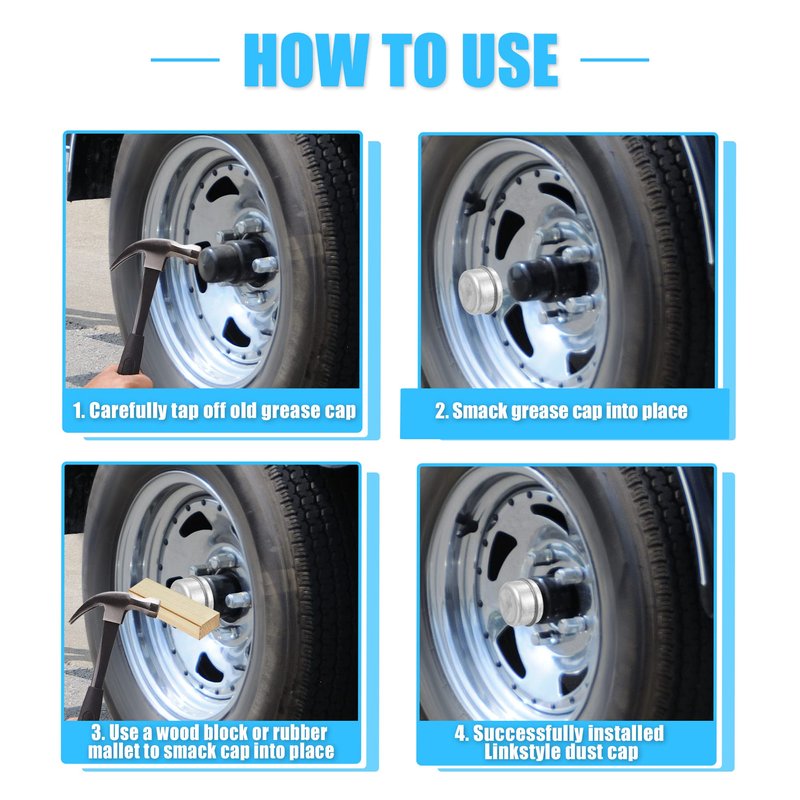 HOW TO USE

1. Carefully tap off old grease cap

2. Smack grease cap into place

3. Use a wood block or rubber mallet to smack cap into place

4. Successfully installed Linkstyle dust cap