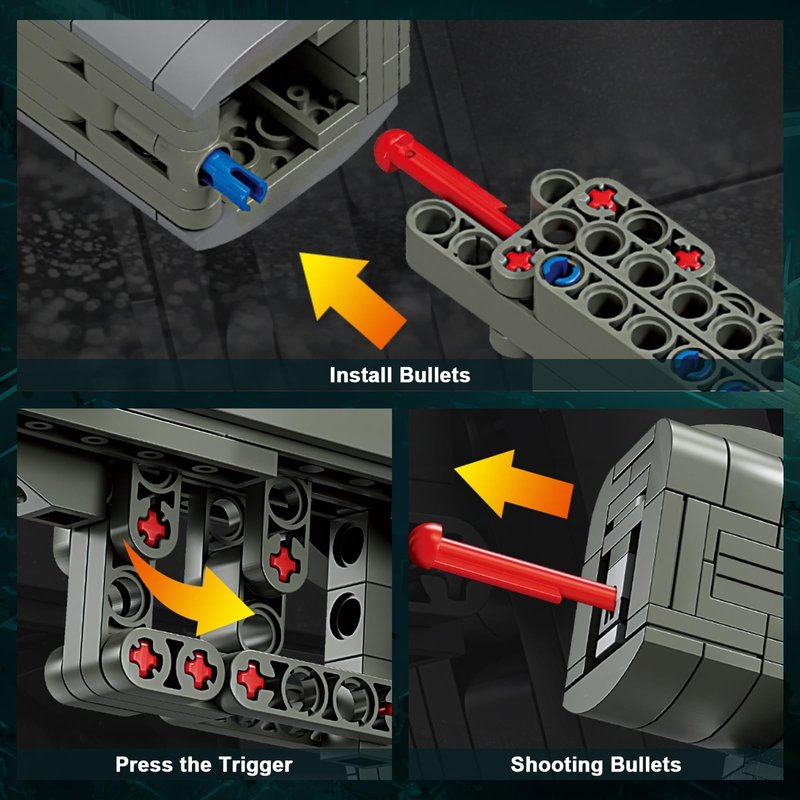 Install Bullets

Press the Trigger

Shooting Bullets