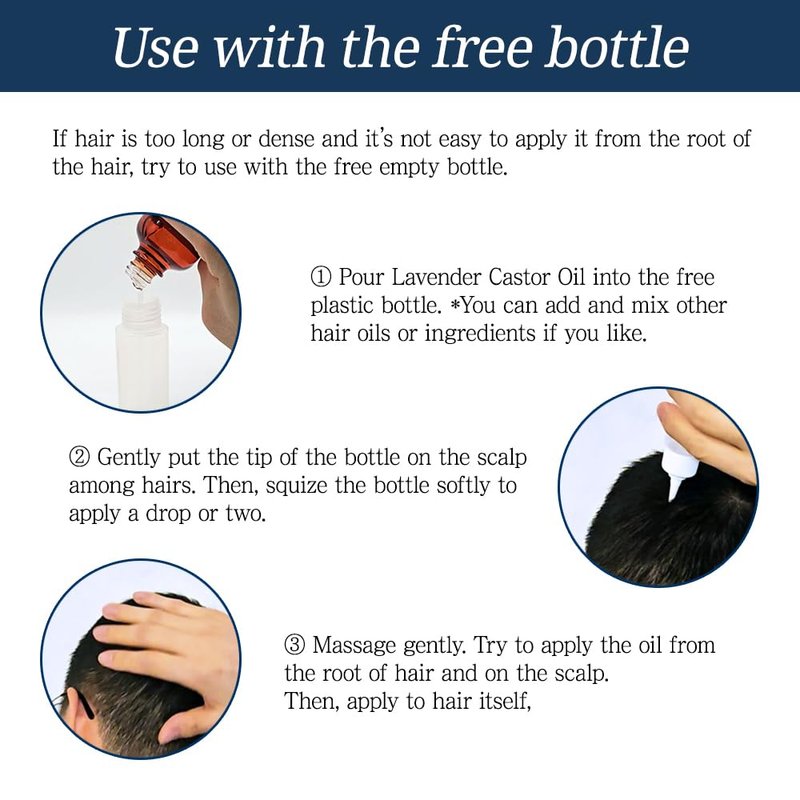 Use with the free bottle

If hair is too long or dense and it's not easy to apply it from the root of the hair, try to use with the free empty bottle.

① Pour Lavender Castor Oil into the free plastic bottle. *You can add and mix other hair oils or ingredients if you like.

② Gently put the tip of the bottle on the scalp among hairs. Then, squize the bottle softly to apply a drop or two.

③ Massage gently. Try to apply the oil from the root of hair and on the scalp.
Then, apply to hair itself,