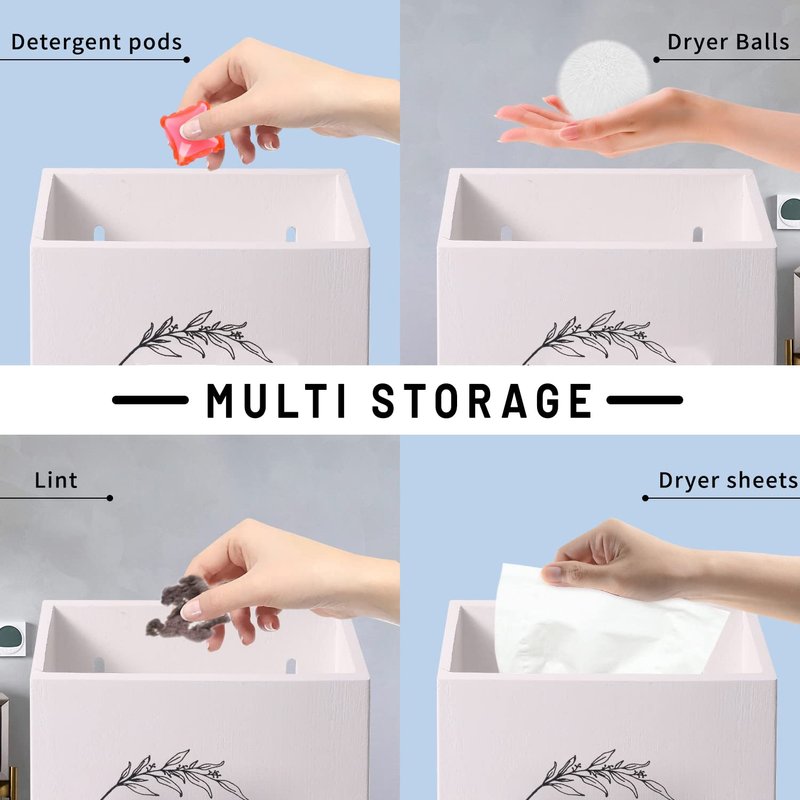 Detergent pods

Dryer Balls

MULTI STORAGE

Lint

Dryer sheets