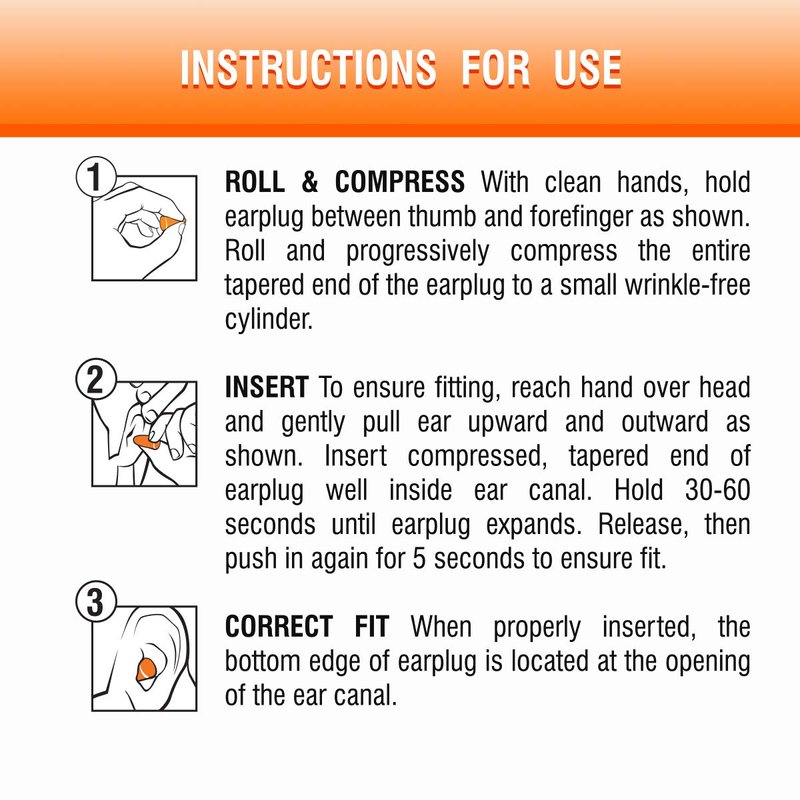 INSTRUCTIONS FOR USE

1

ROLL & COMPRESS With clean hands, hold earplug between thumb and forefinger as shown. Roll and progressively compress the entire tapered end of the earplug to a small wrinkle-free cylinder.

2

INSERT To ensure fitting, reach hand over head and gently pull ear upward and outward as shown. Insert compressed, tapered end of earplug well inside ear canal. Hold 30-60 seconds until earplug expands. Release, then push in again for 5 seconds to ensure fit.

3

CORRECT FIT When properly inserted, the bottom edge of earplug is located at the opening of the ear canal.