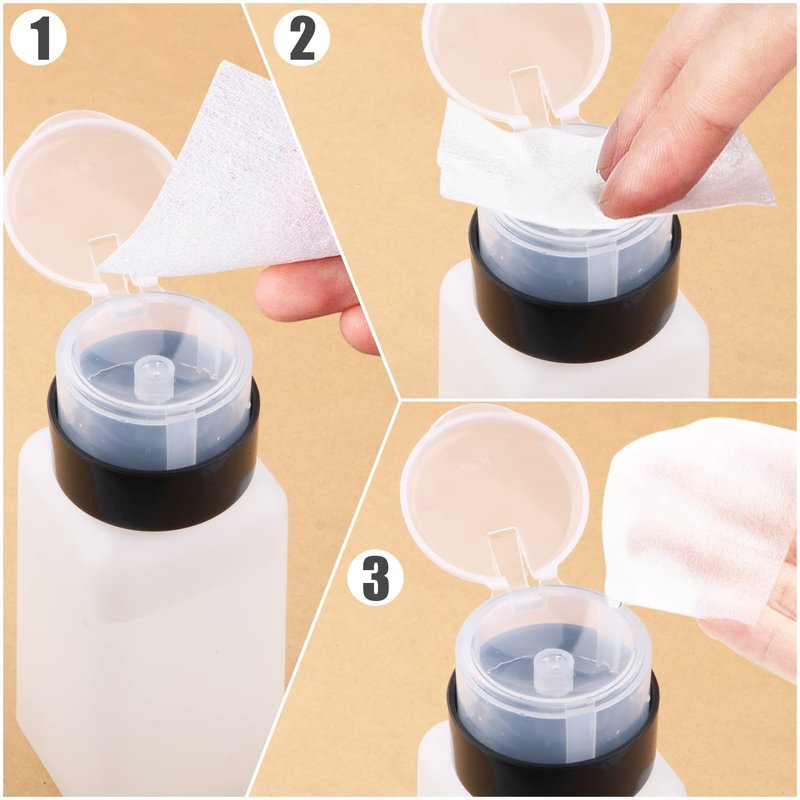 1
2
3