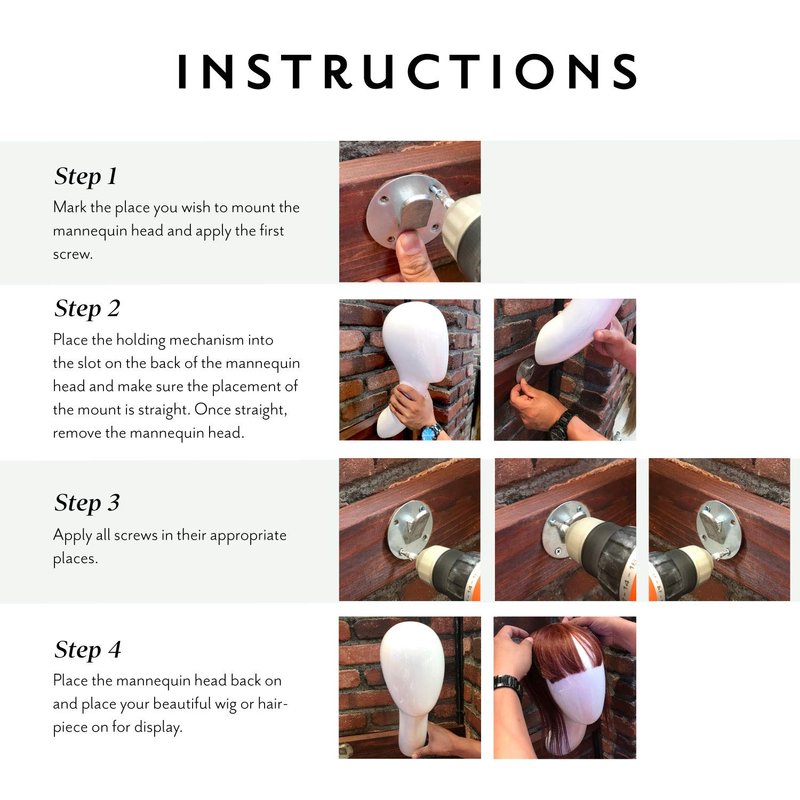 INSTRUCTIONS

Step 1
Mark the place you wish to mount the mannequin head and apply the first screw.

Step 2
Place the holding mechanism into the slot on the back of the mannequin head and make sure the placement of the mount is straight. Once straight, remove the mannequin head.

Step 3
Apply all screws in their appropriate places.

Step 4
Place the mannequin head back on and place your beautiful wig or hairpiece on for display.