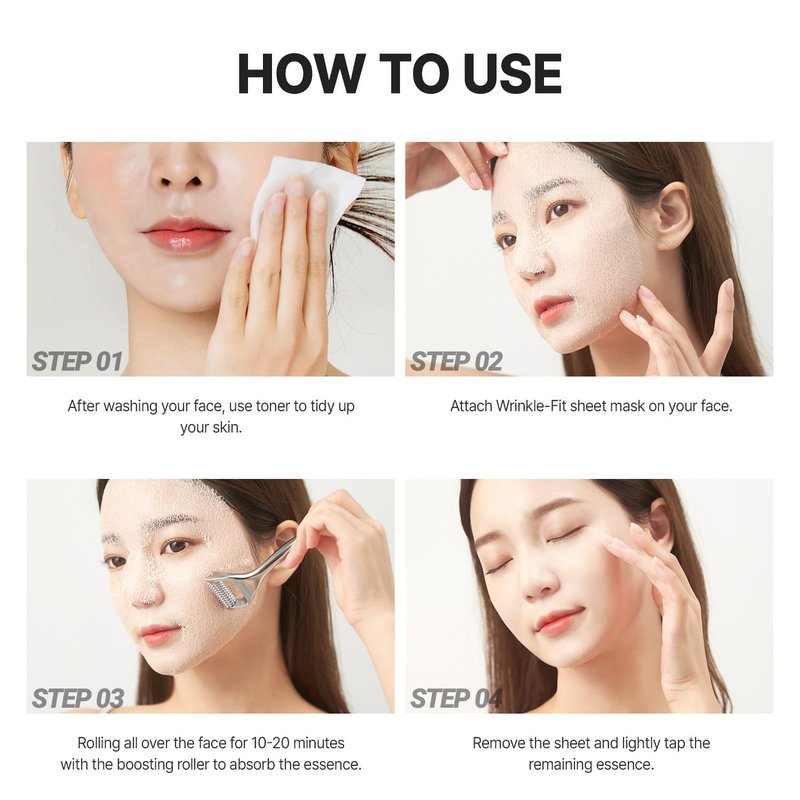 HOW TO USE

STEP 01

After washing your face, use toner to tidy up your skin.

STEP 02

Attach Wrinkle-Fit sheet mask on your face.

STEP 03

Rolling all over the face for 10-20 minutes with the boosting roller to absorb the essence.

STEP 04

Remove the sheet and lightly tap the remaining essence.