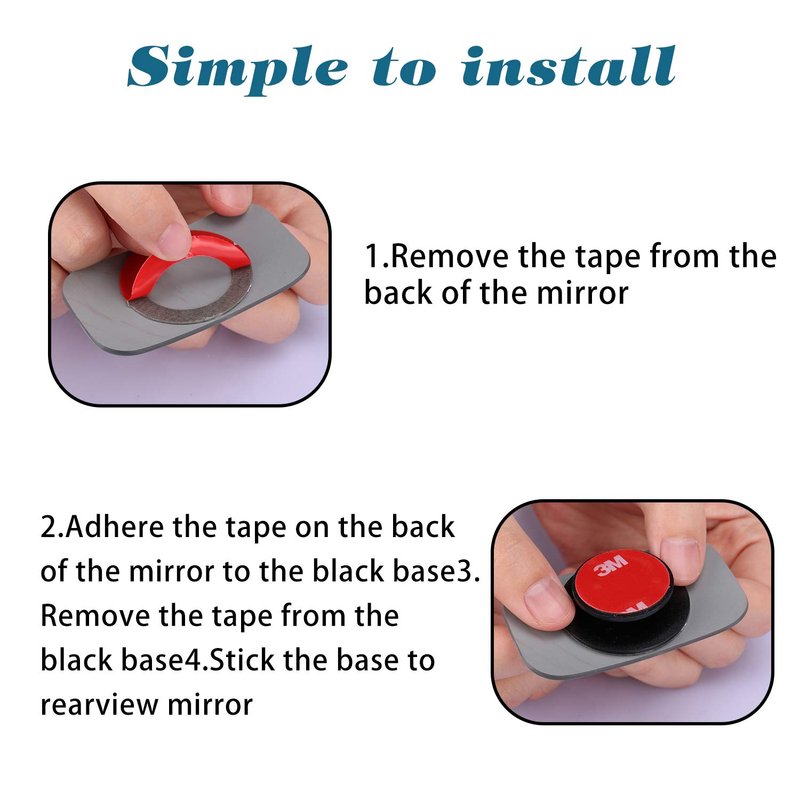 Simple to install

1.Remove the tape from the back of the mirror

2.Adhere the tape on the back of the mirror to the black base3. Remove the tape from the black base4.Stick the base to rearview mirror

3M