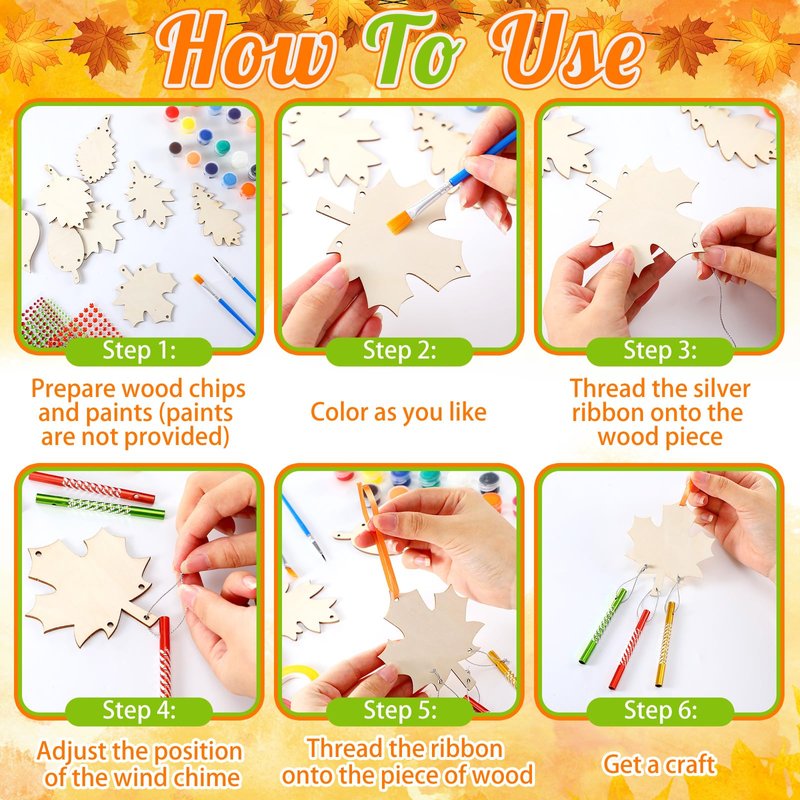 How To Use

Step 1:

Prepare wood chips and paints (paints are not provided)

Step 2:

Color as you like

Step 3:

Thread the silver ribbon onto the wood piece

Step 4:

Adjust the position of the wind chime

Step 5:

Thread the ribbon onto the piece of wood

Step 6:

Get a craft