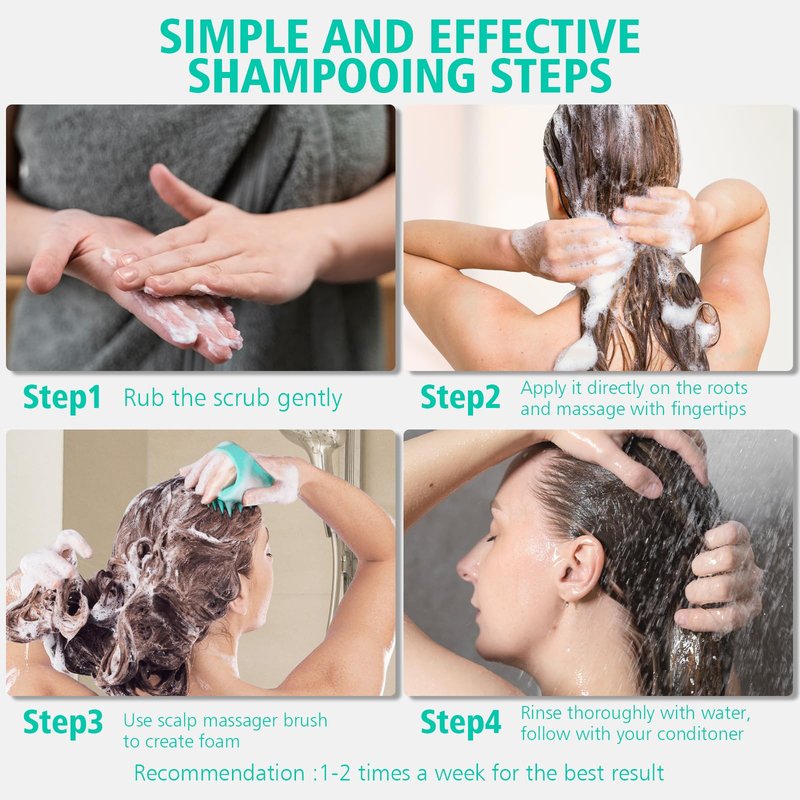 SIMPLE AND EFFECTIVE SHAMPOOING STEPS

Step1 Rub the scrub gently

Step2 Apply it directly on the roots and massage with fingertips

Step3 Use scalp massager brush to create foam

Step4 Rinse thoroughly with water, follow with your conditoner

Recommendation :1-2 times a week for the best result