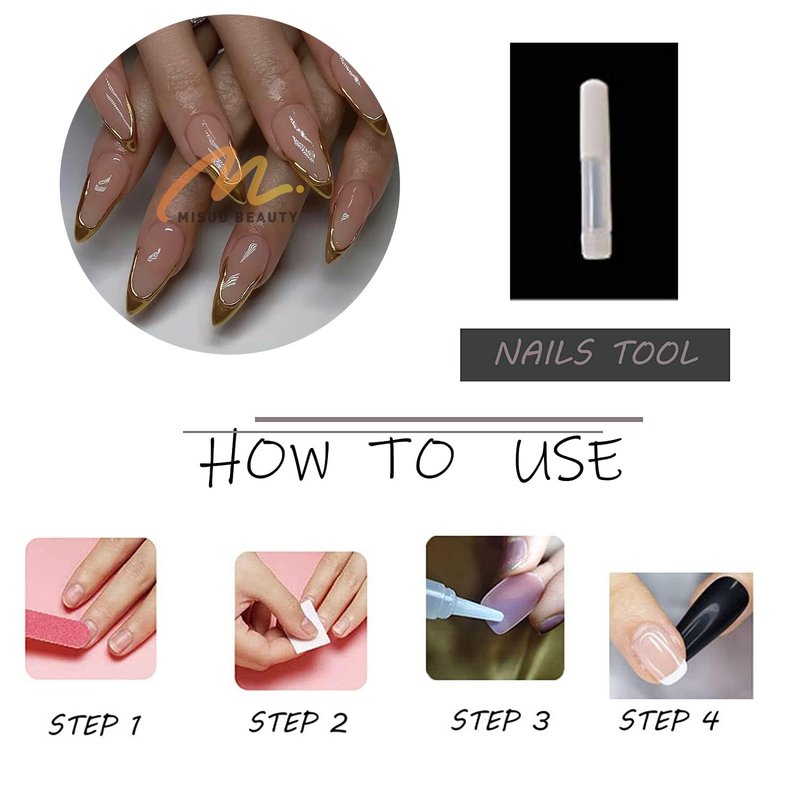 MISUD BEAUTY

NAILS TOOL

HOW TO USE

STEP 1

STEP 2

STEP 3

STEP 4