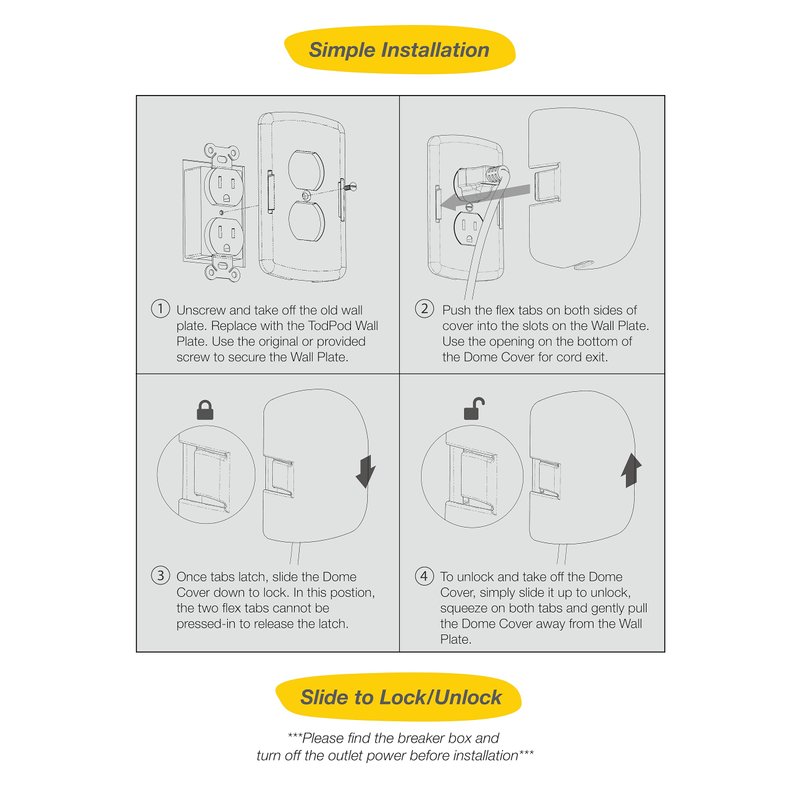 Simple Installation

1 Unscrew and take off the old wall plate. Replace with the TodPod Wall Plate. Use the original or provided screw to secure the Wall Plate.

2 Push the flex tabs on both sides of cover into the slots on the Wall Plate. Use the opening on the bottom of the Dome Cover for cord exit.

3 Once tabs latch, slide the Dome Cover down to lock. In this postion, the two flex tabs cannot be pressed-in to release the latch.

4 To unlock and take off the Dome Cover, simply slide it up to unlock, squeeze on both tabs and gently pull the Dome Cover away from the Wall Plate.

Slide to Lock/Unlock

***Please find the breaker box and turn off the outlet power before installation***