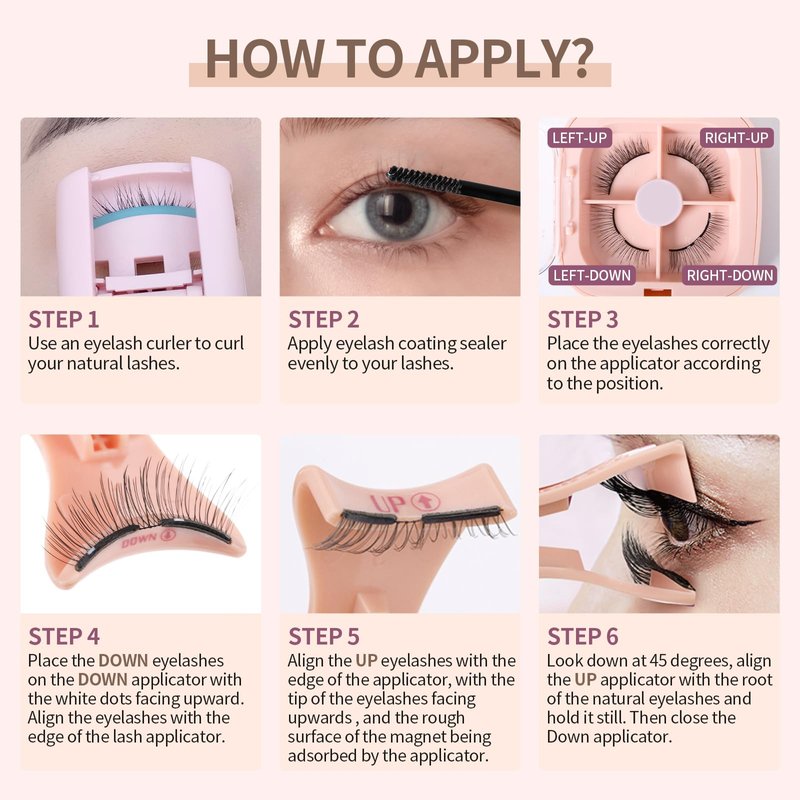 HOW TO APPLY?

STEP 1
Use an eyelash curler to curl your natural lashes.

STEP 2
Apply eyelash coating sealer evenly to your lashes.

LEFT-UP
RIGHT-UP
LEFT-DOWN
RIGHT-DOWN

STEP 3
Place the eyelashes correctly on the applicator according to the position.

DOWN

STEP 4
Place the DOWN eyelashes on the DOWN applicator with the white dots facing upward. Align the eyelashes with the edge of the lash applicator.

UP

STEP 5
Align the UP eyelashes with the edge of the applicator, with the tip of the eyelashes facing upwards , and the rough surface of the magnet being adsorbed by the applicator.

STEP 6
Look down at 45 degrees, align the UP applicator with the root of the natural eyelashes and hold it still. Then close the Down applicator.