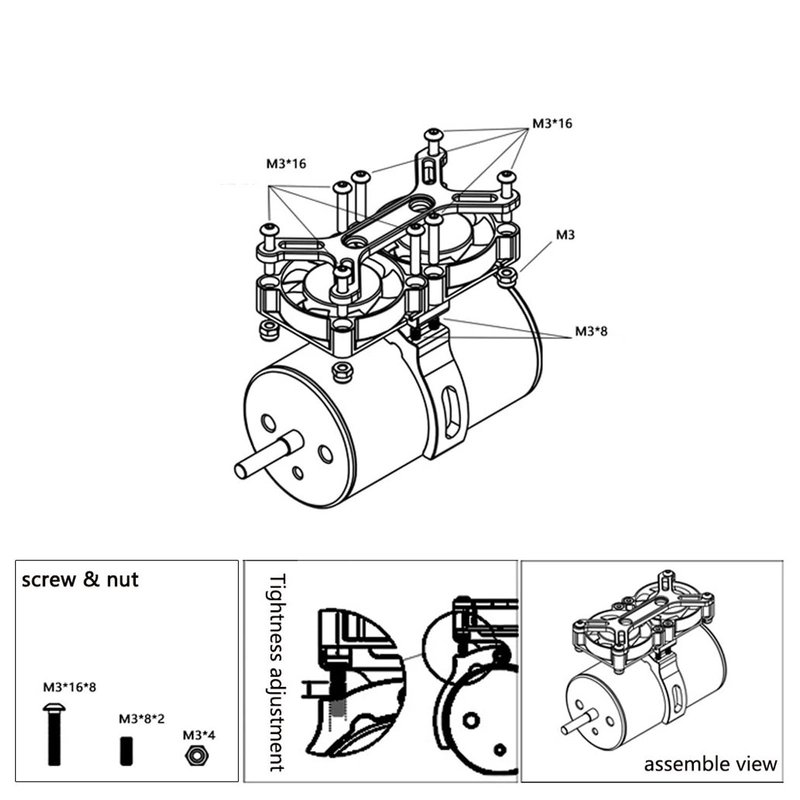 M3*16

M3*16

M3

M3*8

screw & nut

M3*16*8

M3*8*2

M3*4

Tightness adjustment

assemble view