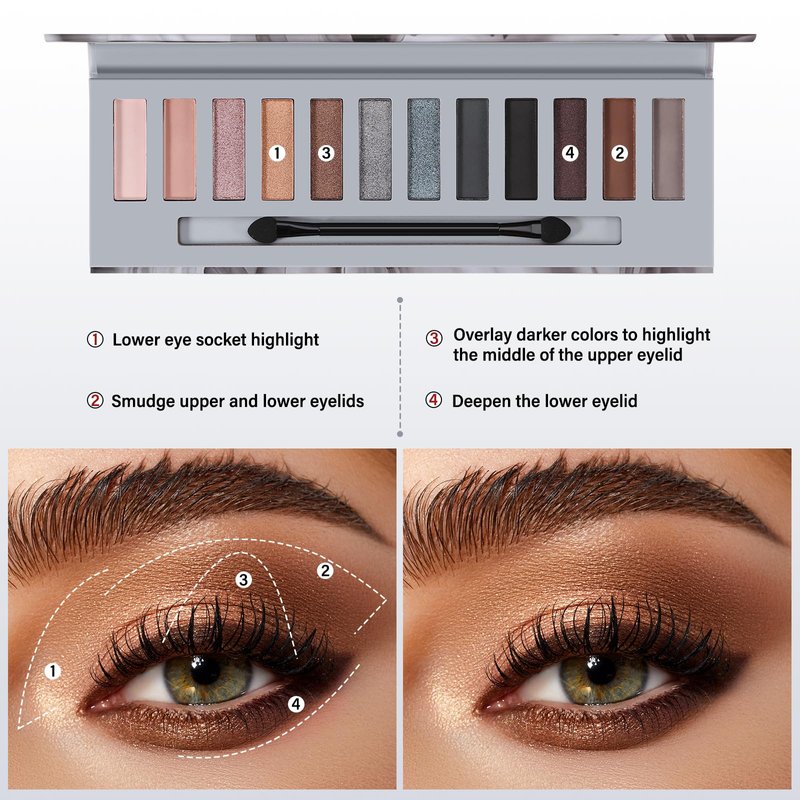 1 3 4 2

① Lower eye socket highlight

② Smudge upper and lower eyelids

③ Overlay darker colors to highlight the middle of the upper eyelid

④ Deepen the lower eyelid

3 2 1 4