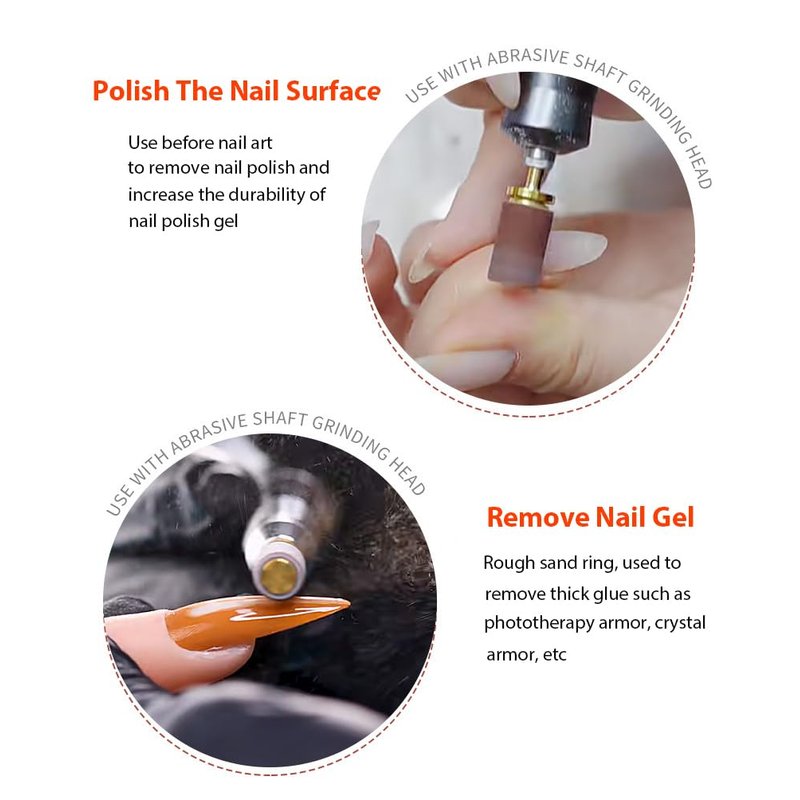 Polish The Nail Surface

Use before nail art to remove nail polish and increase the durability of nail polish gel

USE WITH ABRASIVE SHAFT GRINDING HEAD

USE WITH ABRASIVE SHAFT GRINDING HEAD

Remove Nail Gel

Rough sand ring, used to remove thick glue such as phototherapy armor, crystal armor, etc