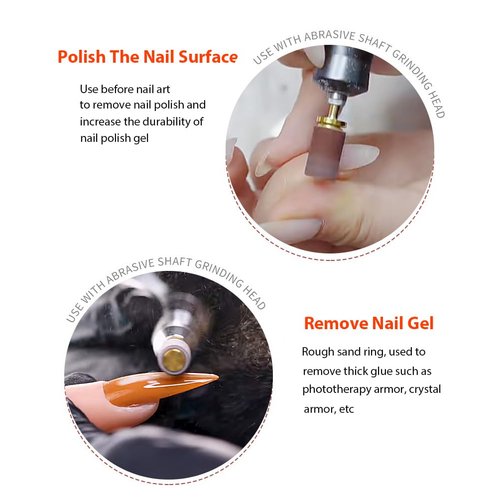 Polish The Nail Surface

Use before nail art to remove nail polish and increase the durability of nail polish gel

USE WITH ABRASIVE SHAFT GRINDING HEAD

USE WITH ABRASIVE SHAFT GRINDING HEAD

Remove Nail Gel

Rough sand ring, used to remove thick glue such as phototherapy armor, crystal armor, etc