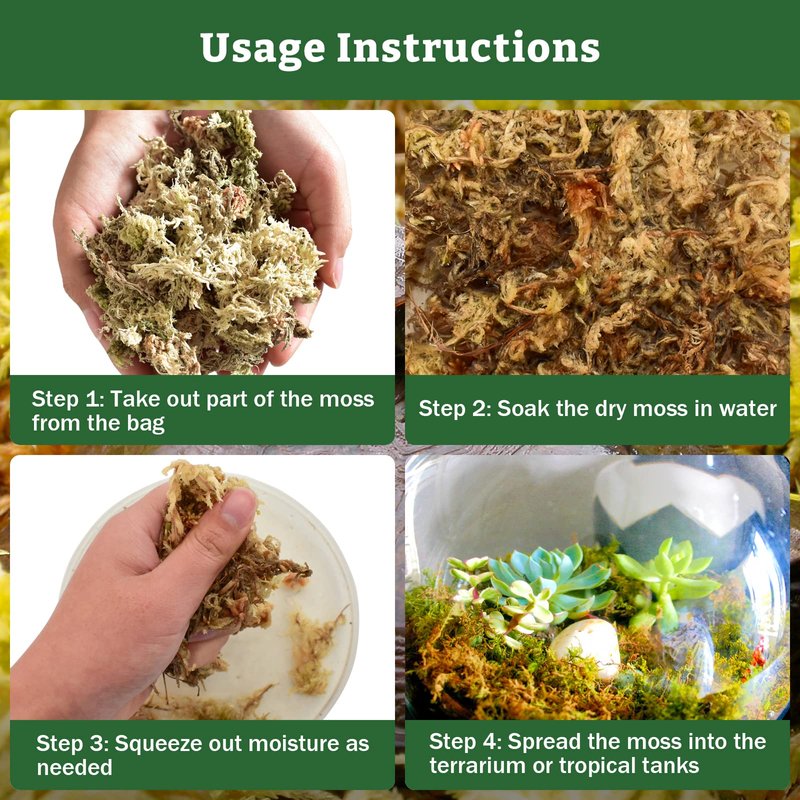 Usage Instructions

Step 1: Take out part of the moss from the bag

Step 2: Soak the dry moss in water

Step 3: Squeeze out moisture as needed

Step 4: Spread the moss into the terrarium or tropical tanks