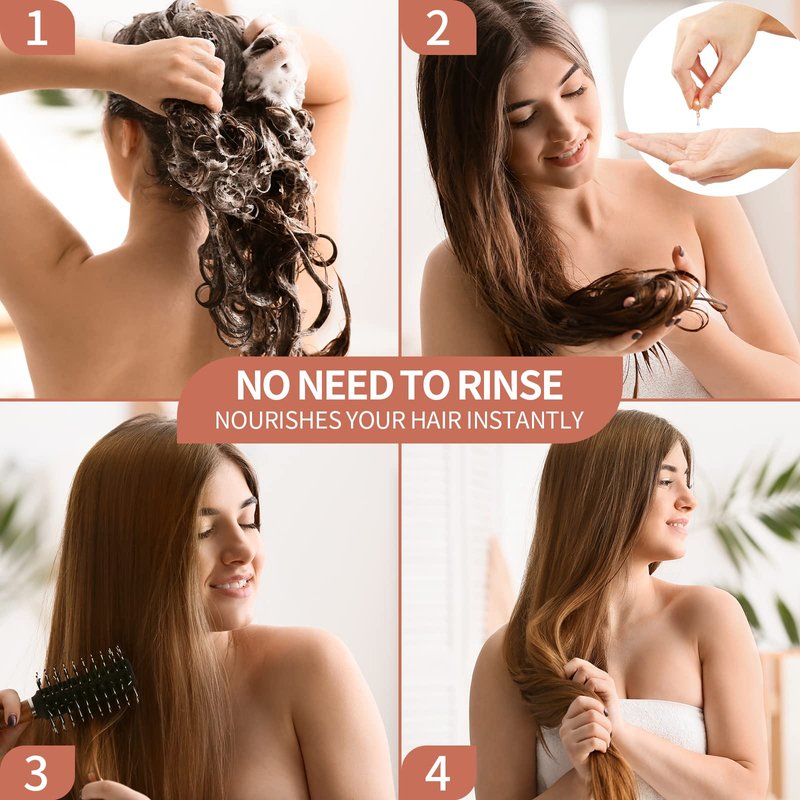 1

2

NO NEED TO RINSE
NOURISHES YOUR HAIR INSTANTLY

3

4