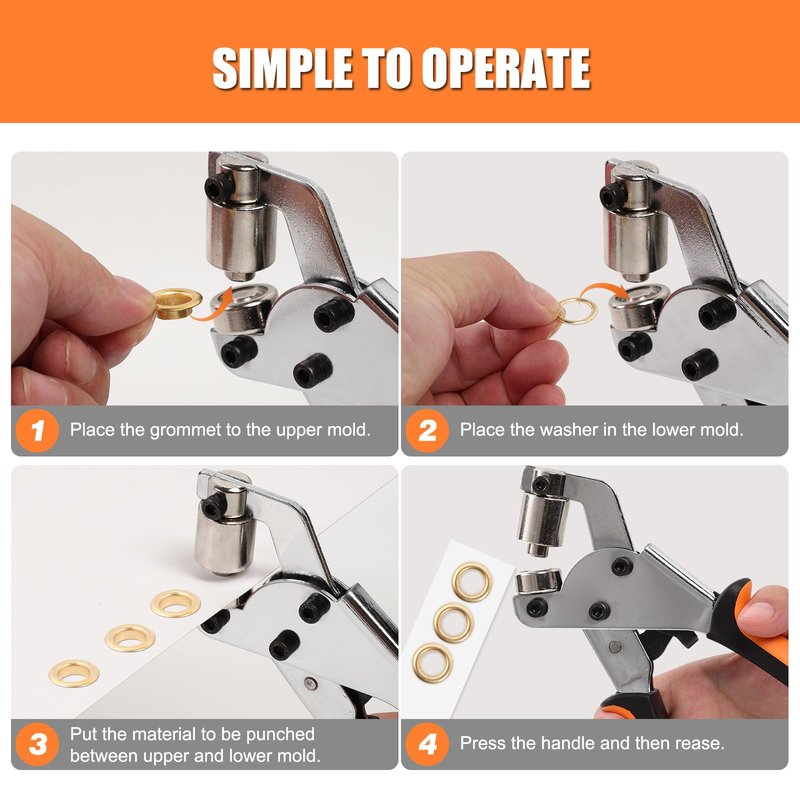 SIMPLE TO OPERATE

1 Place the grommet to the upper mold.

2 Place the washer in the lower mold.

3 Put the material to be punched between upper and lower mold.

4 Press the handle and then rease.