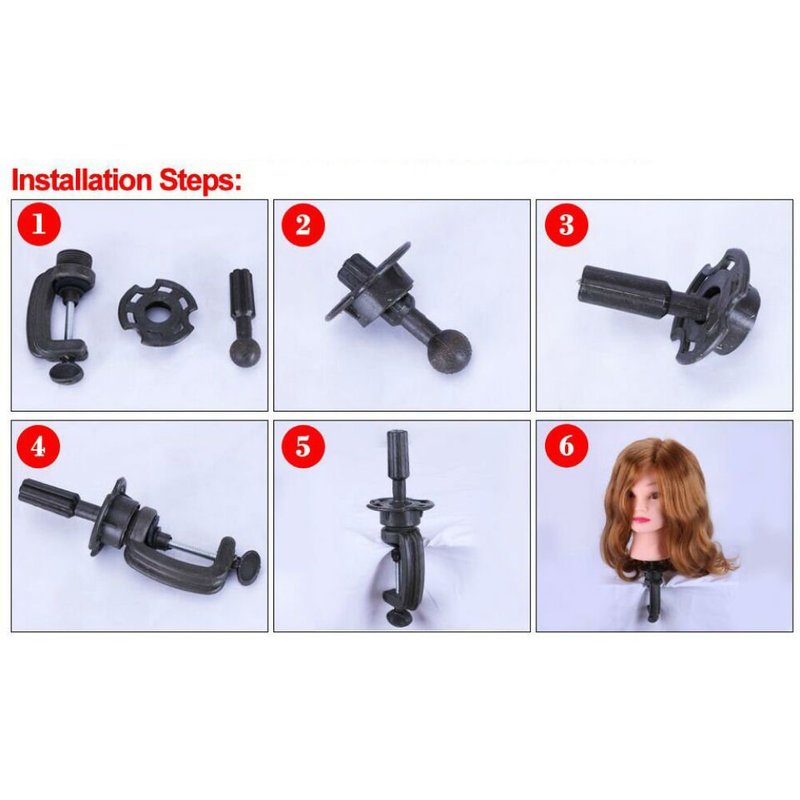 Installation Steps:

1

2

3

4

5

6