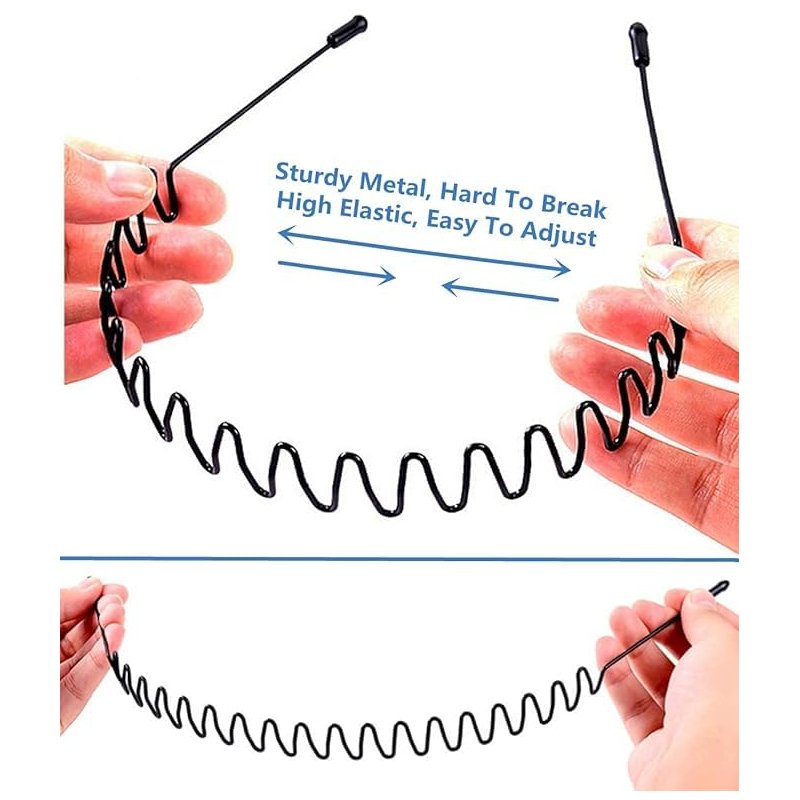 Sturdy Metal, Hard To Break
High Elastic, Easy To Adjust