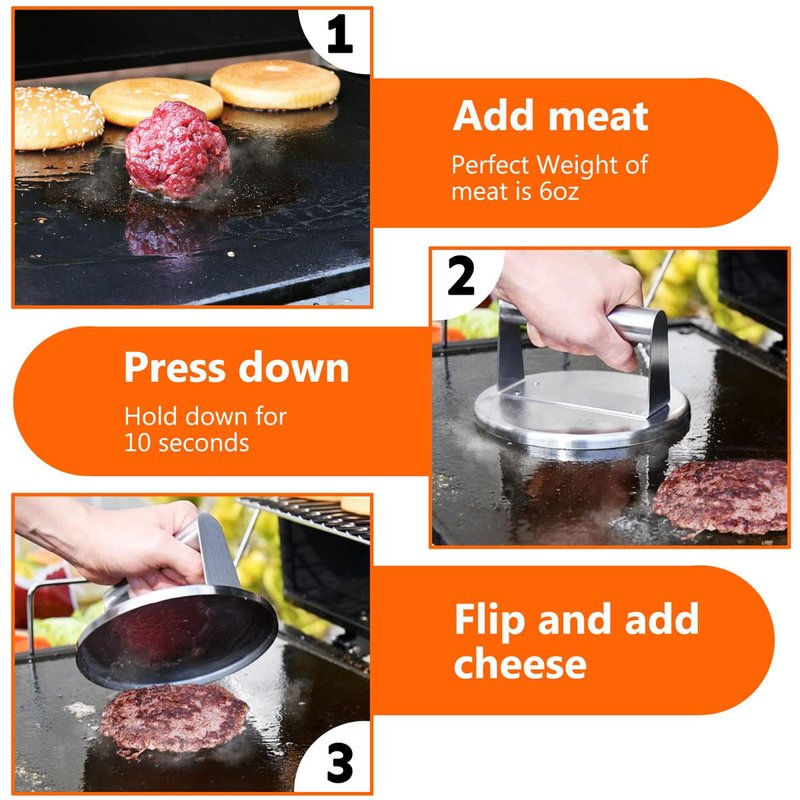 1

Add meat

Perfect Weight of meat is 6oz

2

Press down

Hold down for 10 seconds

Flip and add cheese

3