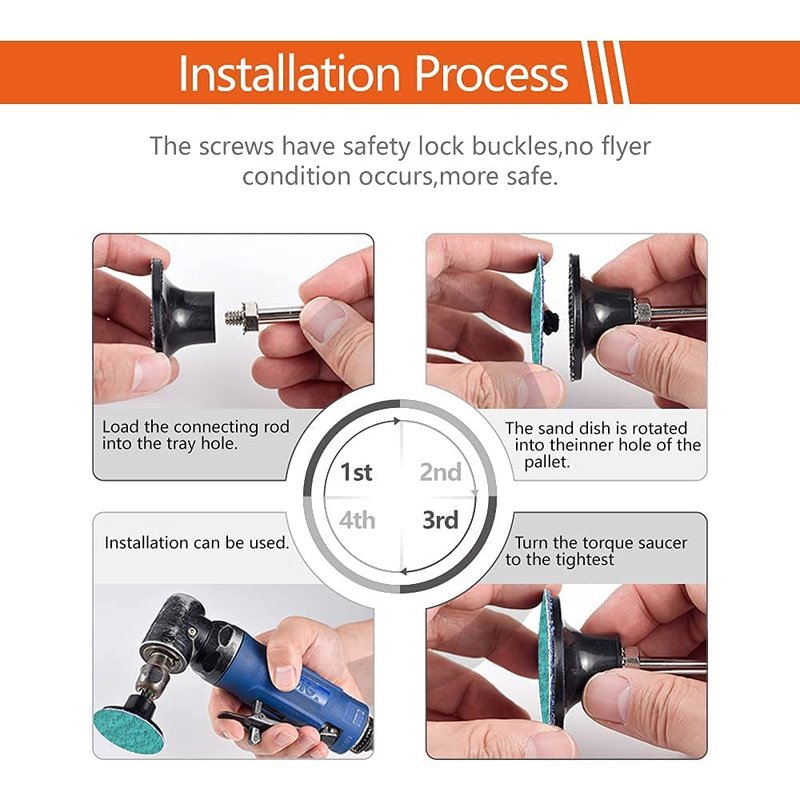 Installation Process

The screws have safety lock buckles,no flyer condition occurs,more safe.

Load the connecting rod into the tray hole.

The sand dish is rotated into theinner hole of the pallet.

1st

2nd

4th

3rd

Installation can be used.

Turn the torque saucer to the tightest