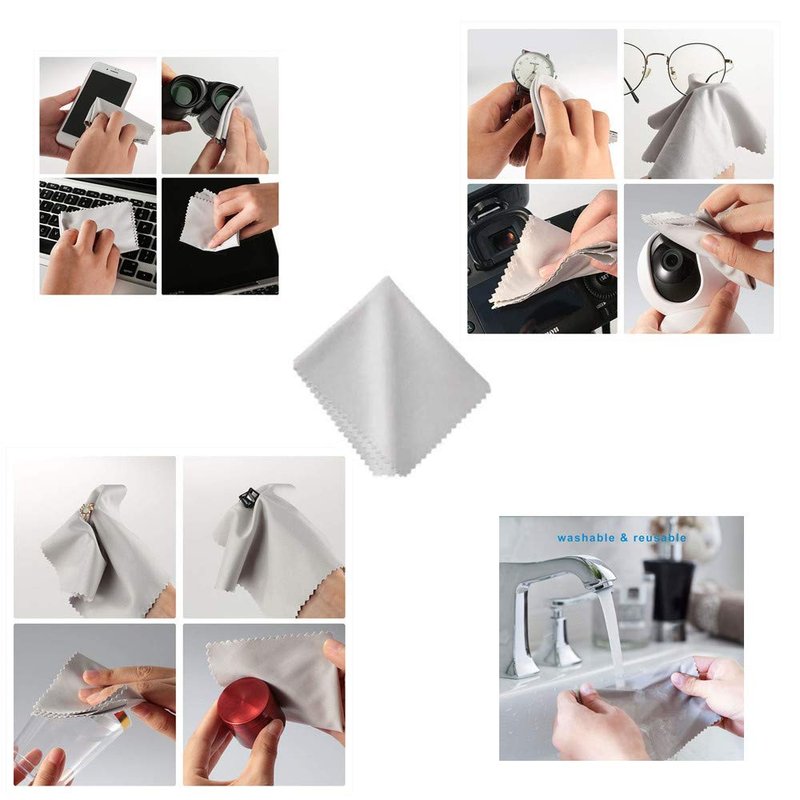 washable & reusable