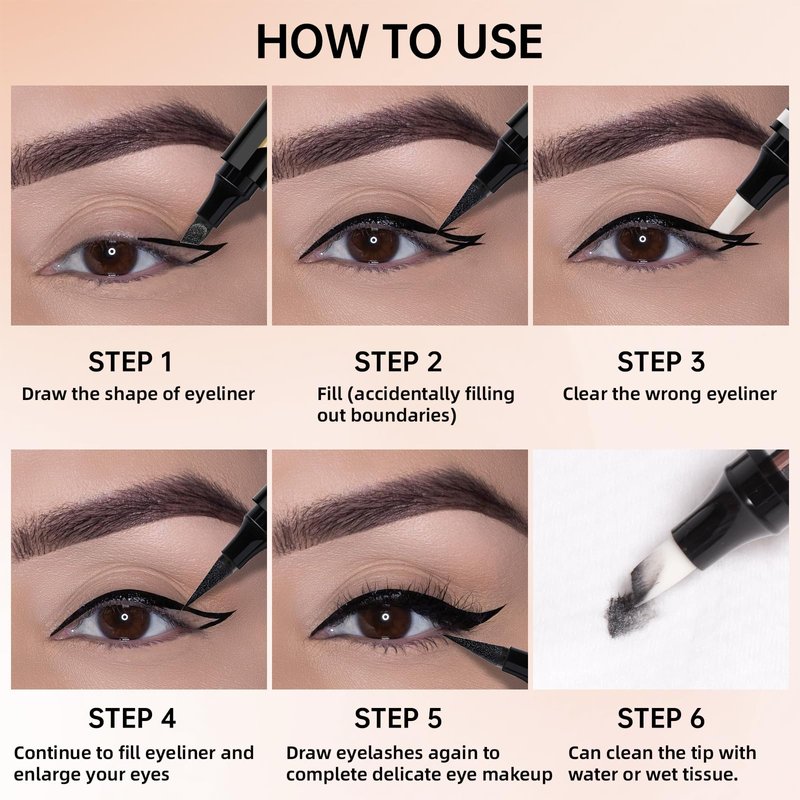 HOW TO USE

STEP 1
Draw the shape of eyeliner

STEP 2
Fill (accidentally filling out boundaries)

STEP 3
Clear the wrong eyeliner

STEP 4
Continue to fill eyeliner and enlarge your eyes

STEP 5
Draw eyelashes again to complete delicate eye makeup

STEP 6
Can clean the tip with water or wet tissue.