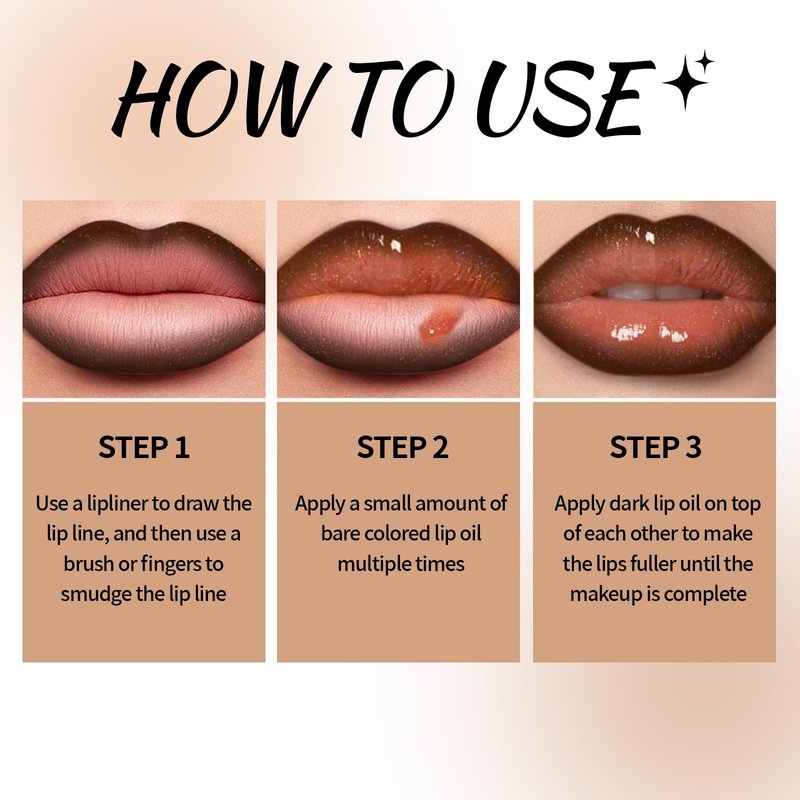 HOW TO USE

STEP 1

Use a lipliner to draw the lip line, and then use a brush or fingers to smudge the lip line

STEP 2

Apply a small amount of bare colored lip oil multiple times

STEP 3

Apply dark lip oil on top of each other to make the lips fuller until the makeup is complete