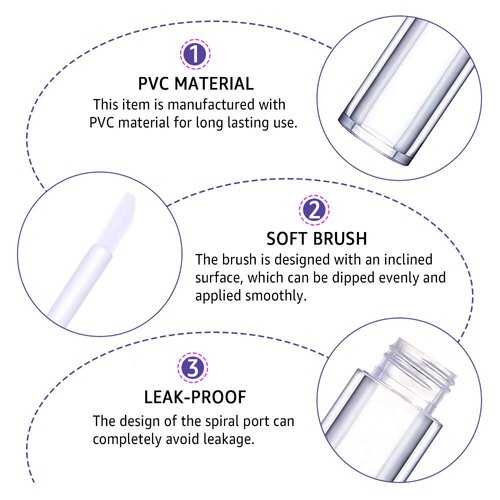 1
PVC MATERIAL
This item is manufactured with PVC material for long lasting use.

2
SOFT BRUSH
The brush is designed with an inclined surface, which can be dipped evenly and applied smoothly.

3
LEAK-PROOF
The design of the spiral port can completely avoid leakage.