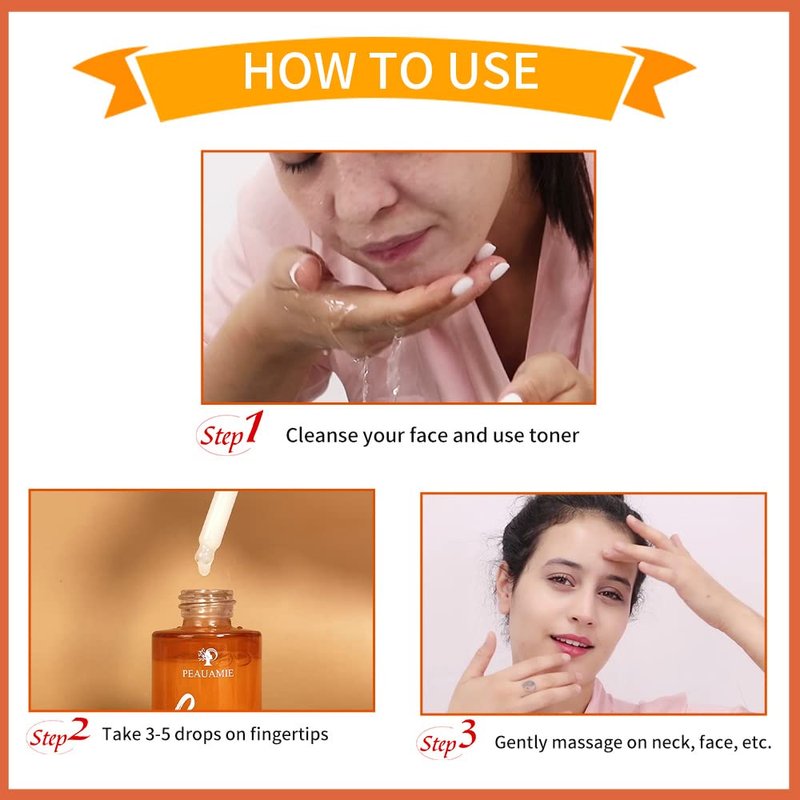 HOW TO USE

Step1 Cleanse your face and use toner

PEAUAMIE

Step2 Take 3-5 drops on fingertips

Step3 Gently massage on neck, face, etc.