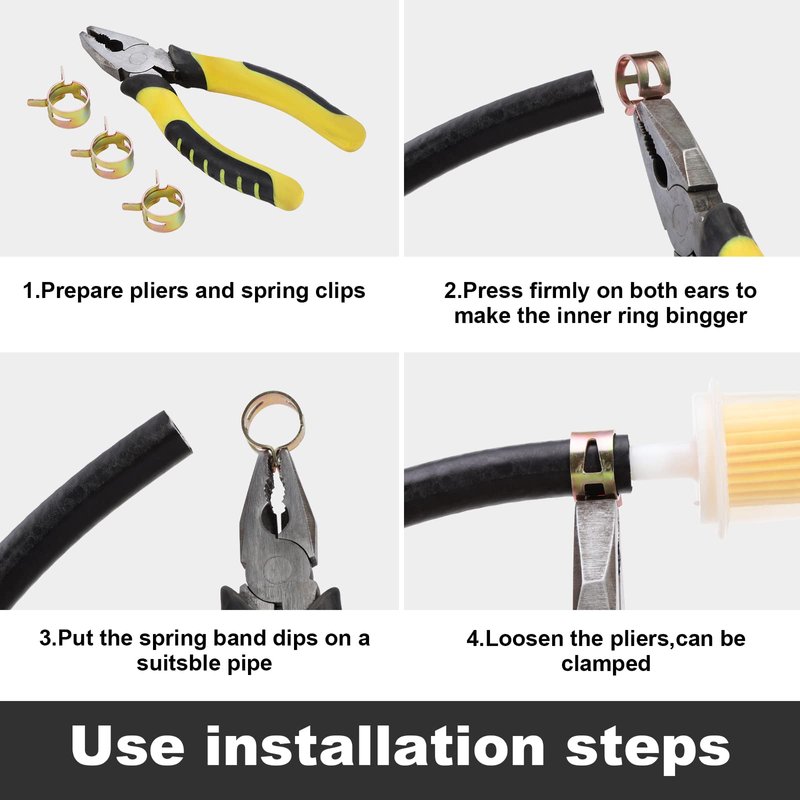 1.Prepare pliers and spring clips

2.Press firmly on both ears to make the inner ring bingger

3.Put the spring band dips on a suitsble pipe

4.Loosen the pliers,can be clamped

Use installation steps