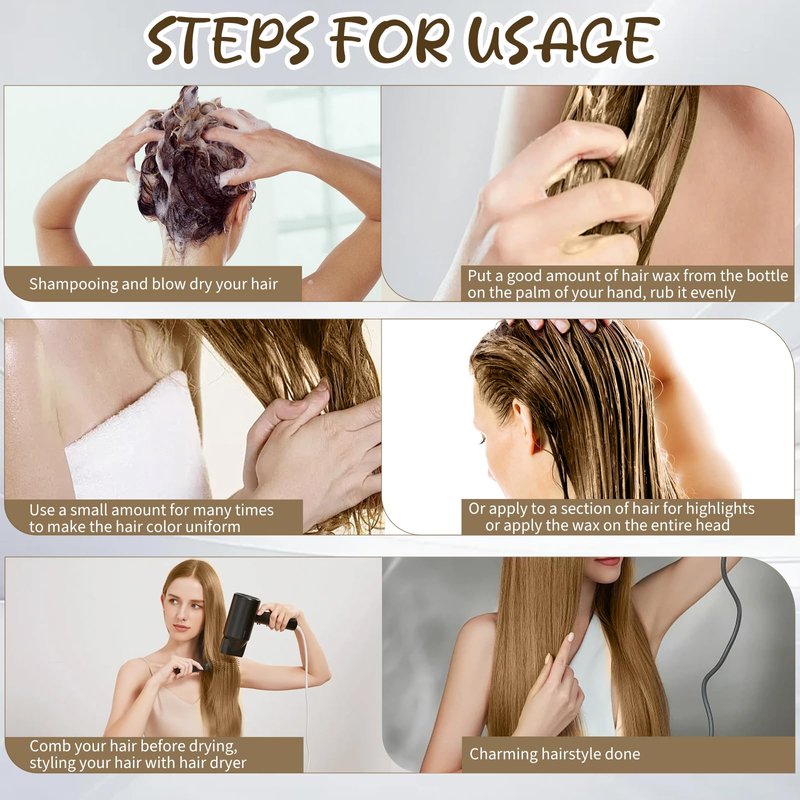 STEPS FOR USAGE

Shampooing and blow dry your hair

Put a good amount of hair wax from the bottle on the palm of your hand, rub it evenly

Use a small amount for many times to make the hair color uniform

Or apply to a section of hair for highlights or apply the wax on the entire head

Comb your hair before drying, styling your hair with hair dryer

Charming hairstyle done