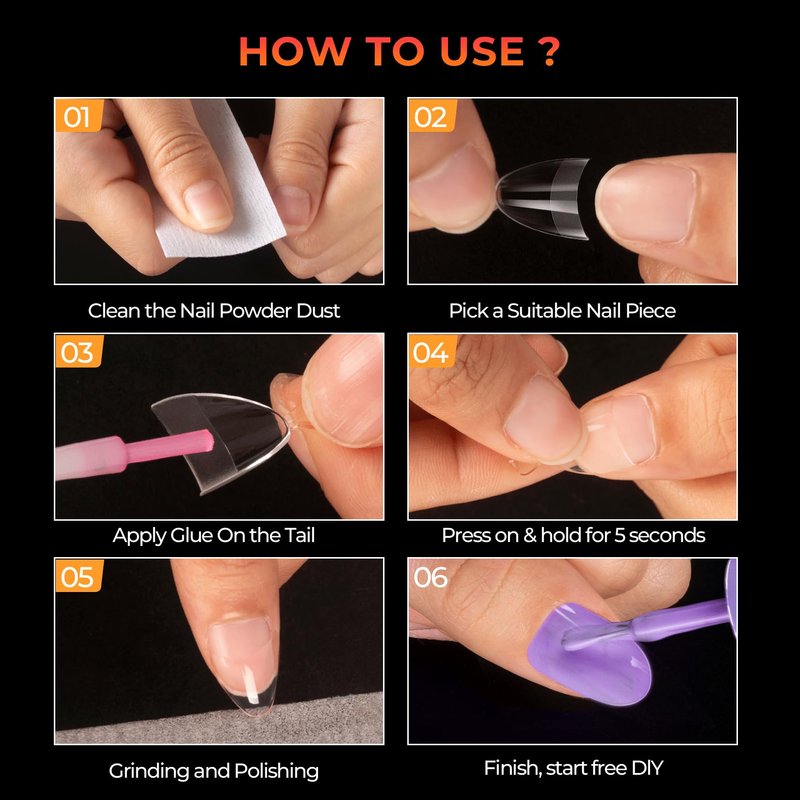 HOW TO USE ?

01

Clean the Nail Powder Dust

02

Pick a Suitable Nail Piece

03

Apply Glue On the Tail

04

Press on & hold for 5 seconds

05

Grinding and Polishing

06

Finish, start free DIY