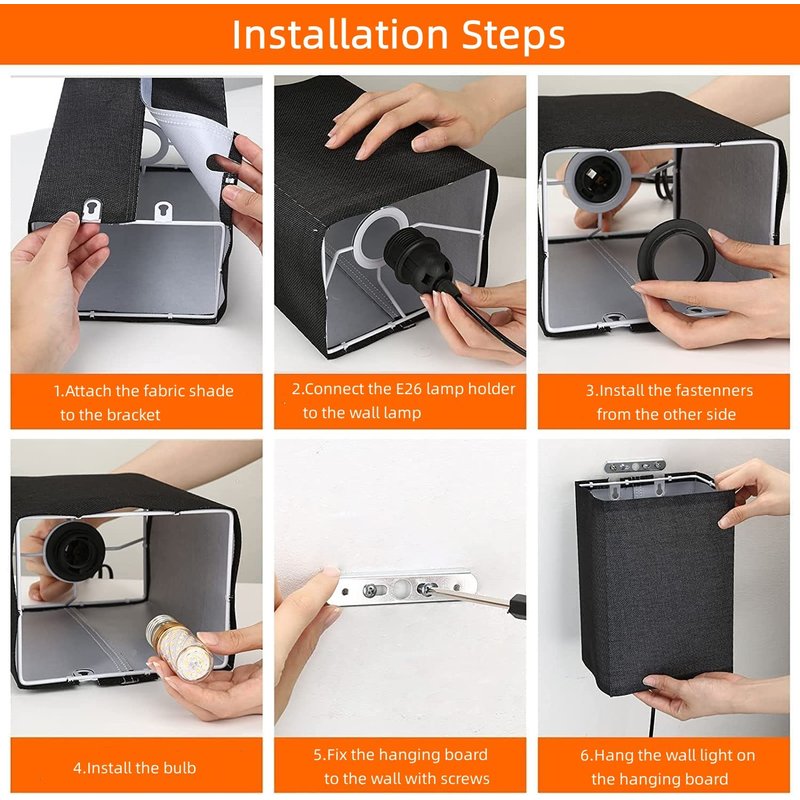 Installation Steps

1.Attach the fabric shade to the bracket

2.Connect the E26 lamp holder to the wall lamp

3.Install the fastenners from the other side

4.Install the bulb

5.Fix the hanging board to the wall with screws

6.Hang the wall light on the hanging board